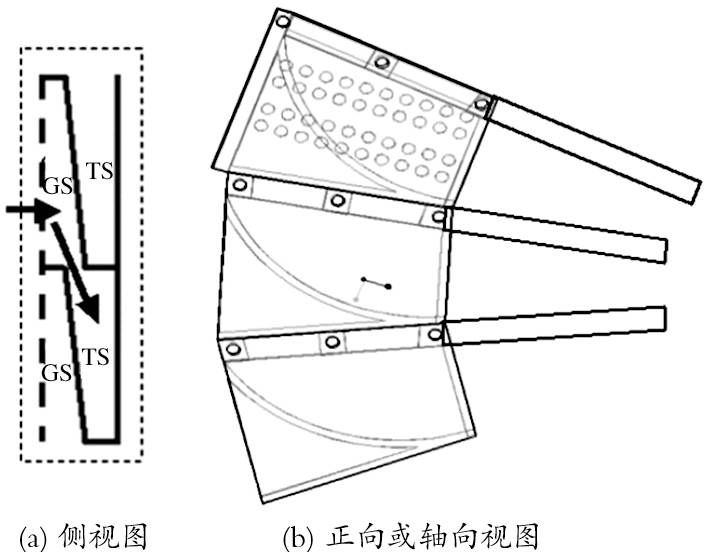 GS
TS
GS
TS

(a) 侧视图

(b) 正向或轴向视图